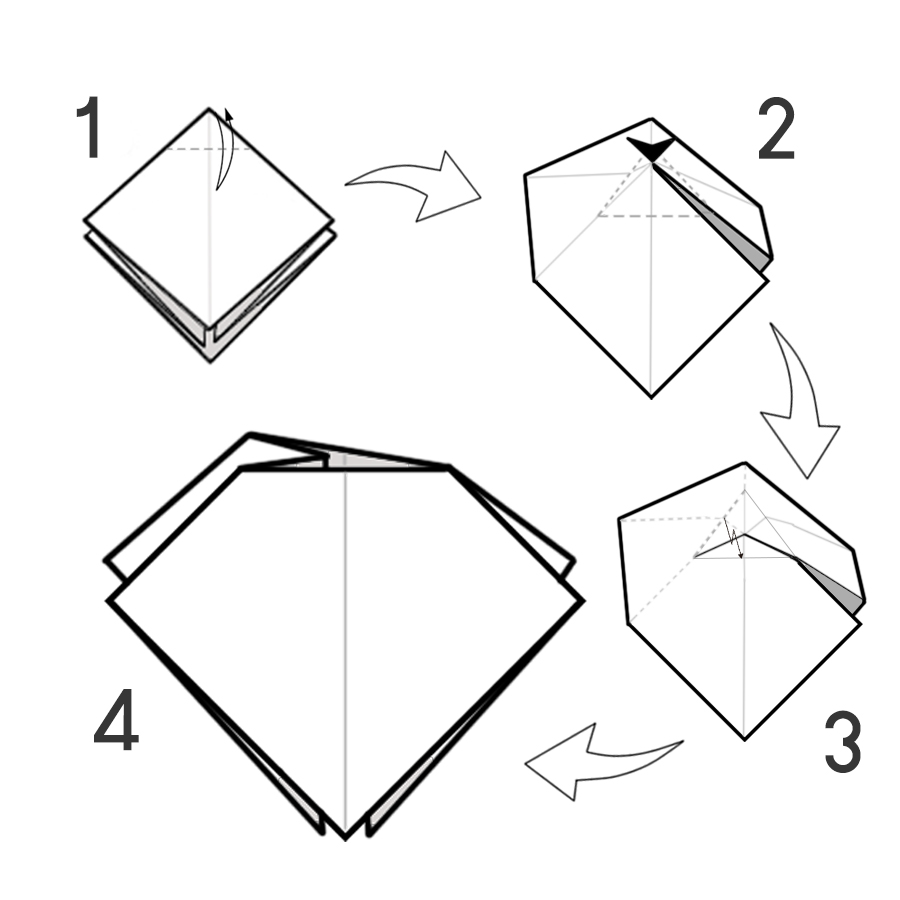 1

2

3

4