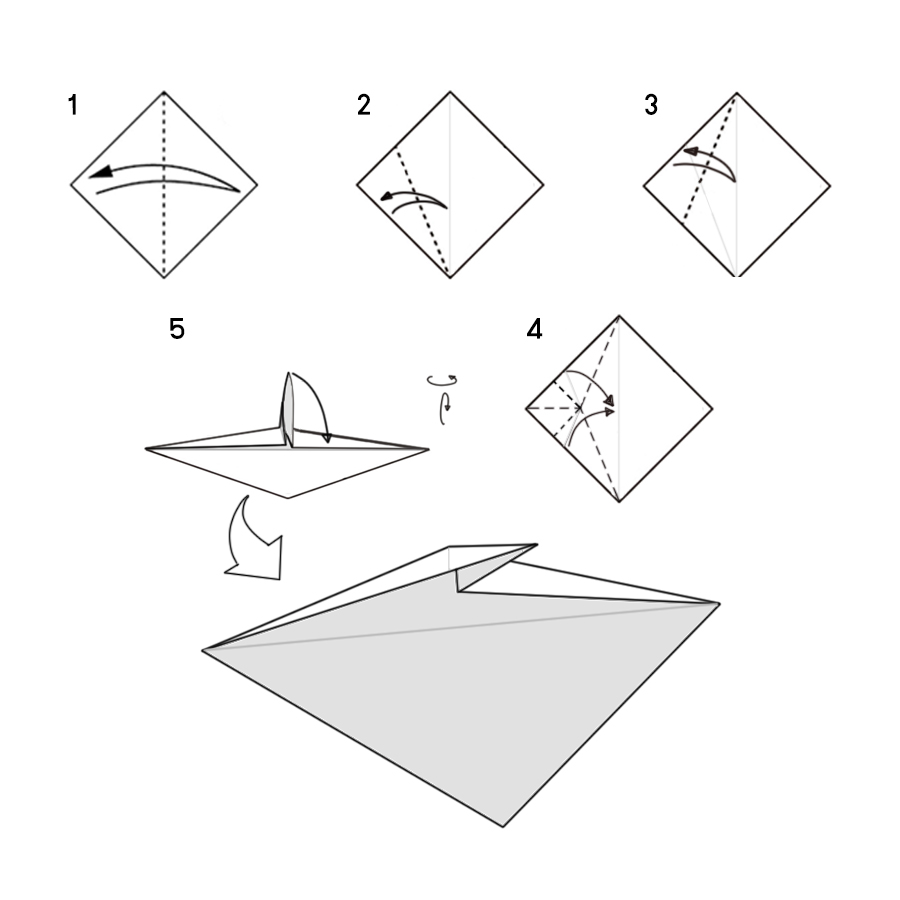 1

2

3

5

4