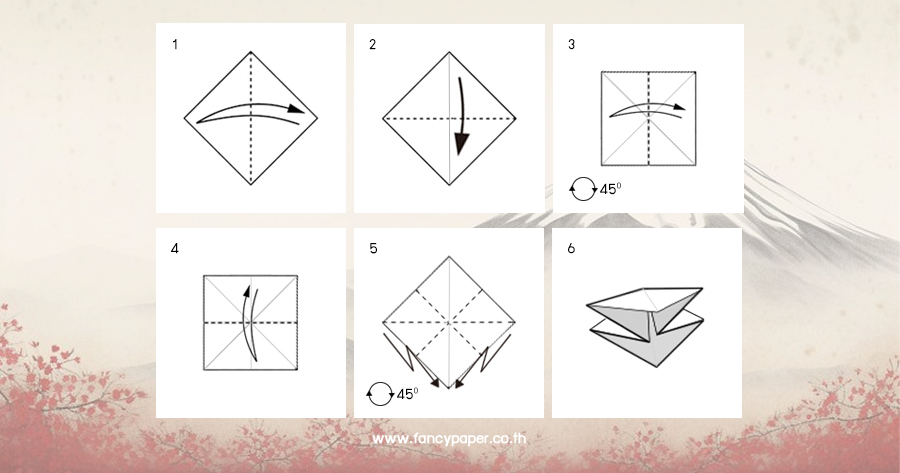 1

2

3

$45^0$

4

5

$45^0$

6

www.fancypaper.co.th