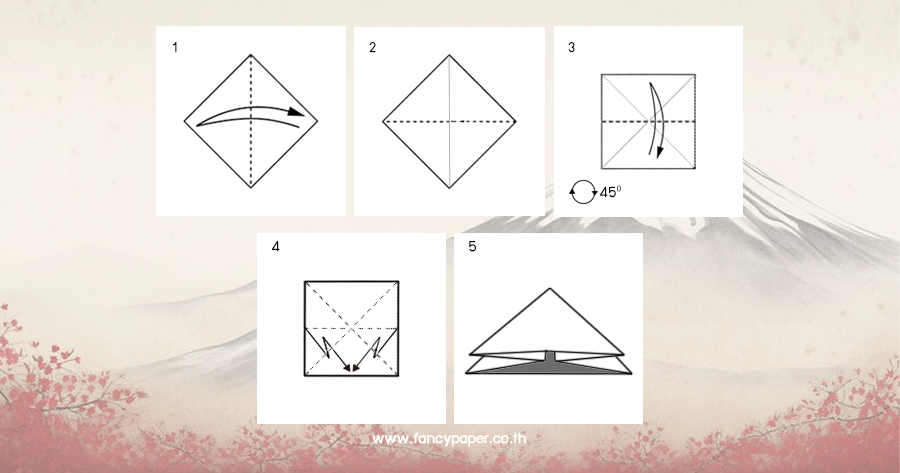 1

2

3

$45^0$

4

5

www.fancypaper.co.th