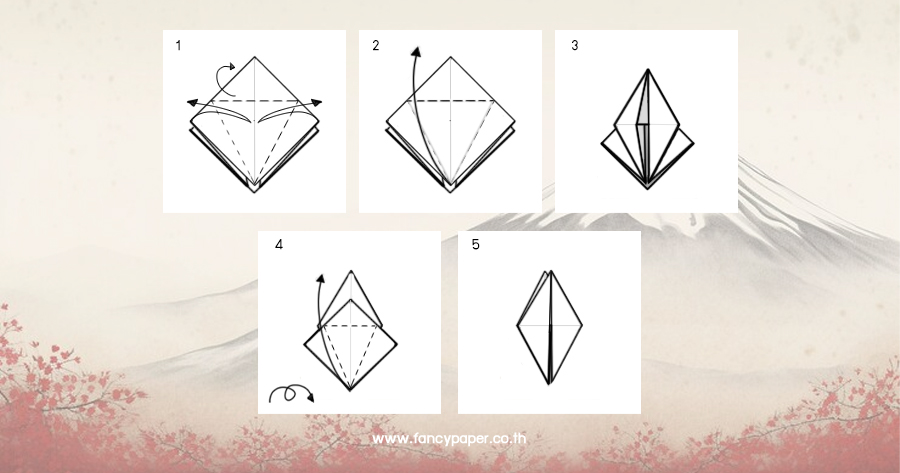 1

2

3

4

5

www.fancypaper.co.th