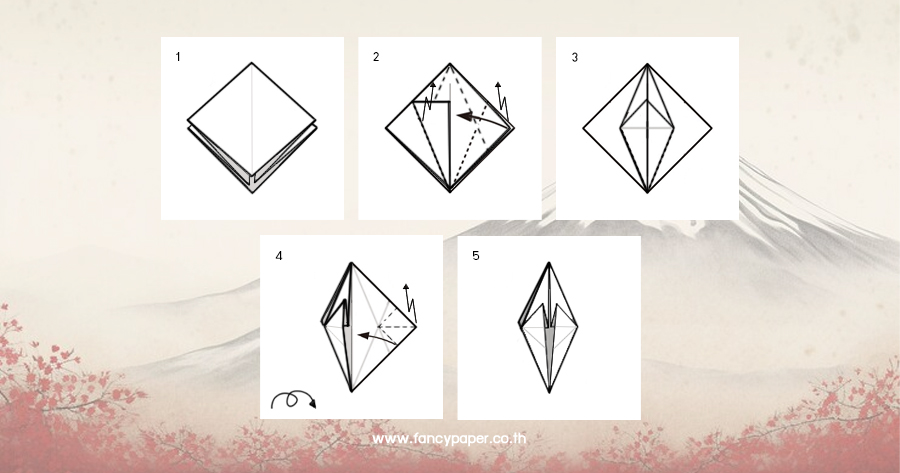 1

2

3

4

5

www.fancypaper.co.th